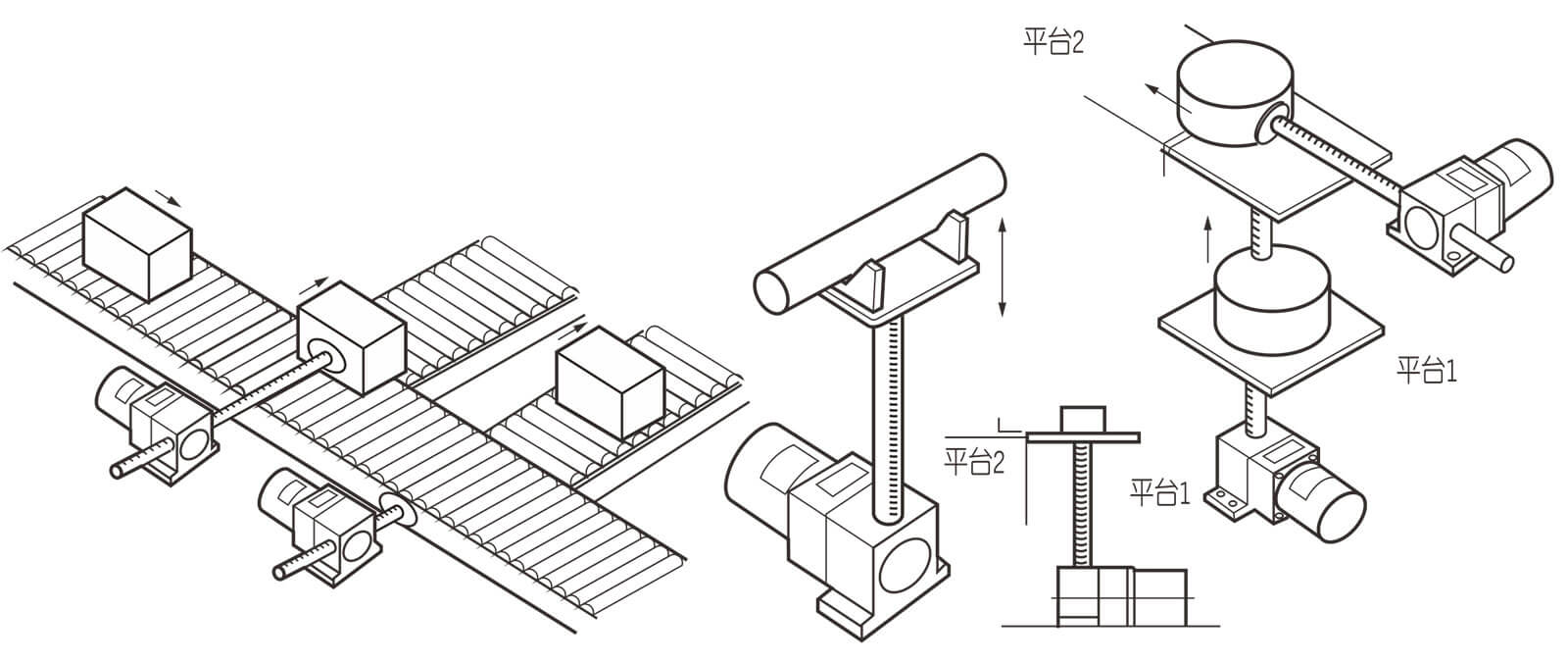 平台2

平台1

平台2

平台1